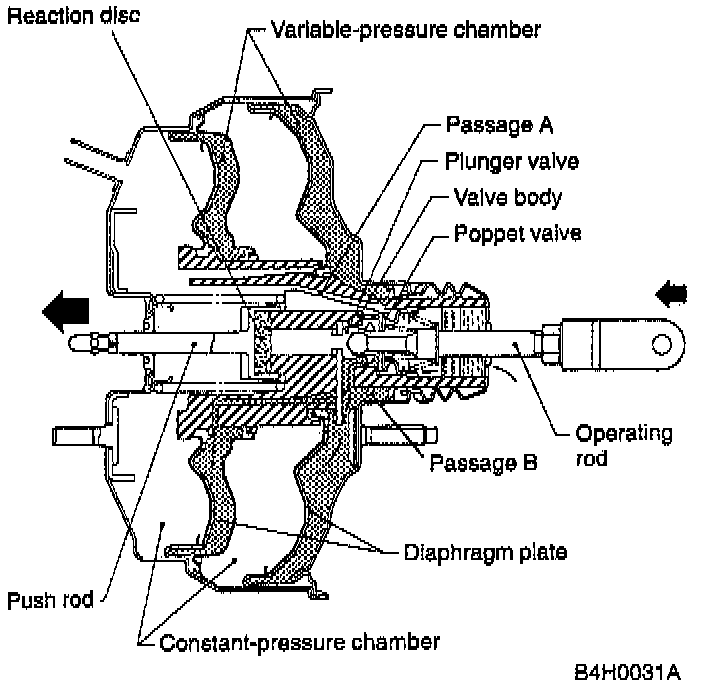 Reaction disc
Variable-pressure chamber
Passage A
Plunger valve
Valve body
Poppet valve
Operating rod
Passage B
Diaphragm plate
Push rod
Constant-pressure chamber
B4H0031A