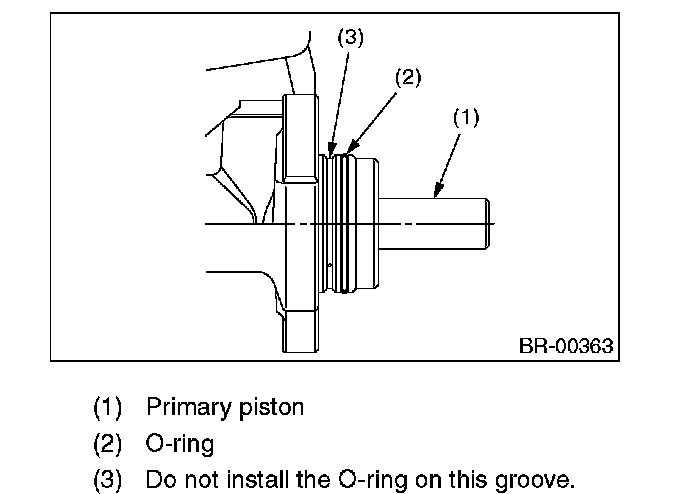 (3)
(2)
(1)
BR-00363

(1) Primary piston
(2) O-ring
(3) Do not install the O-ring on this groove.