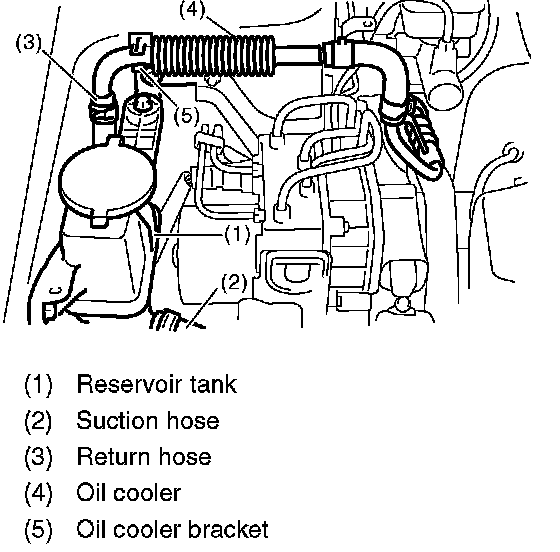 (4)
(3)
(5)
(1)
(2)

(1) Reservoir tank
(2) Suction hose
(3) Return hose
(4) Oil cooler
(5) Oil cooler bracket