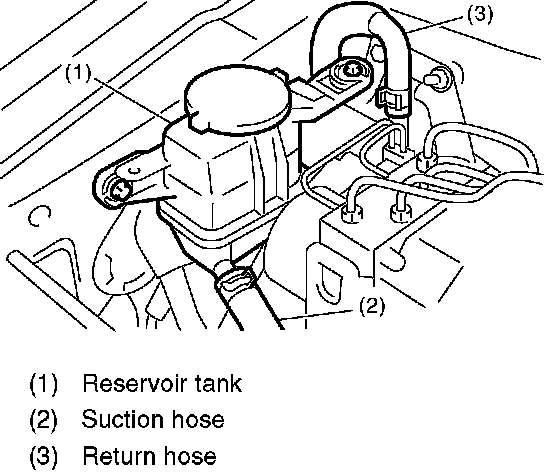 (3)
(1)
(2)

(1) Reservoir tank
(2) Suction hose
(3) Return hose