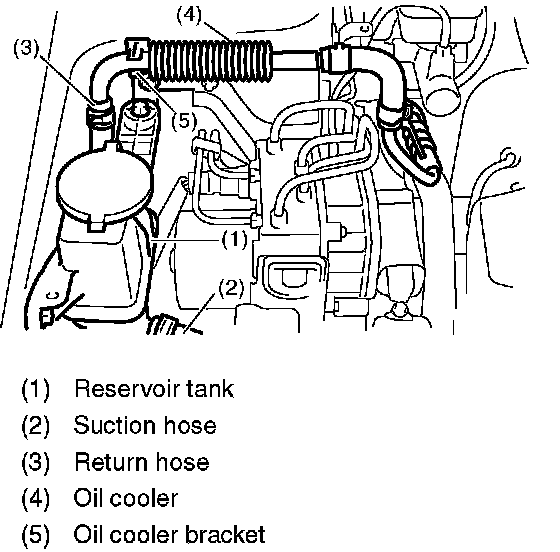 (4)
(3)
(5)
(1)
(2)

(1) Reservoir tank
(2) Suction hose
(3) Return hose
(4) Oil cooler
(5) Oil cooler bracket