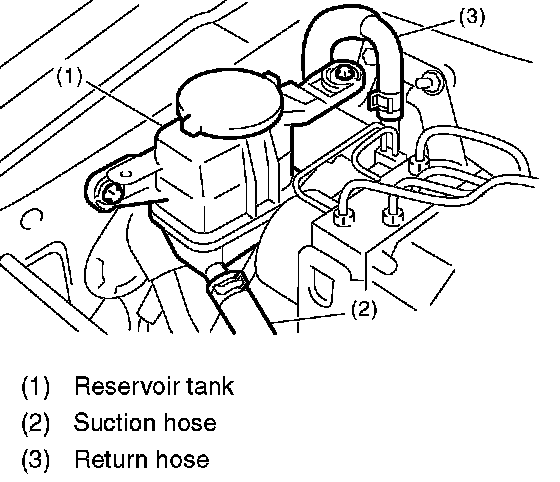 (3)
(1)
(2)

(1) Reservoir tank
(2) Suction hose
(3) Return hose