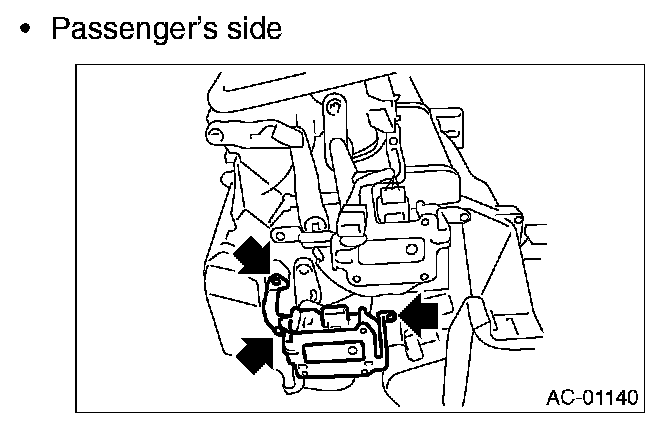 • Passenger's side

AC-01140