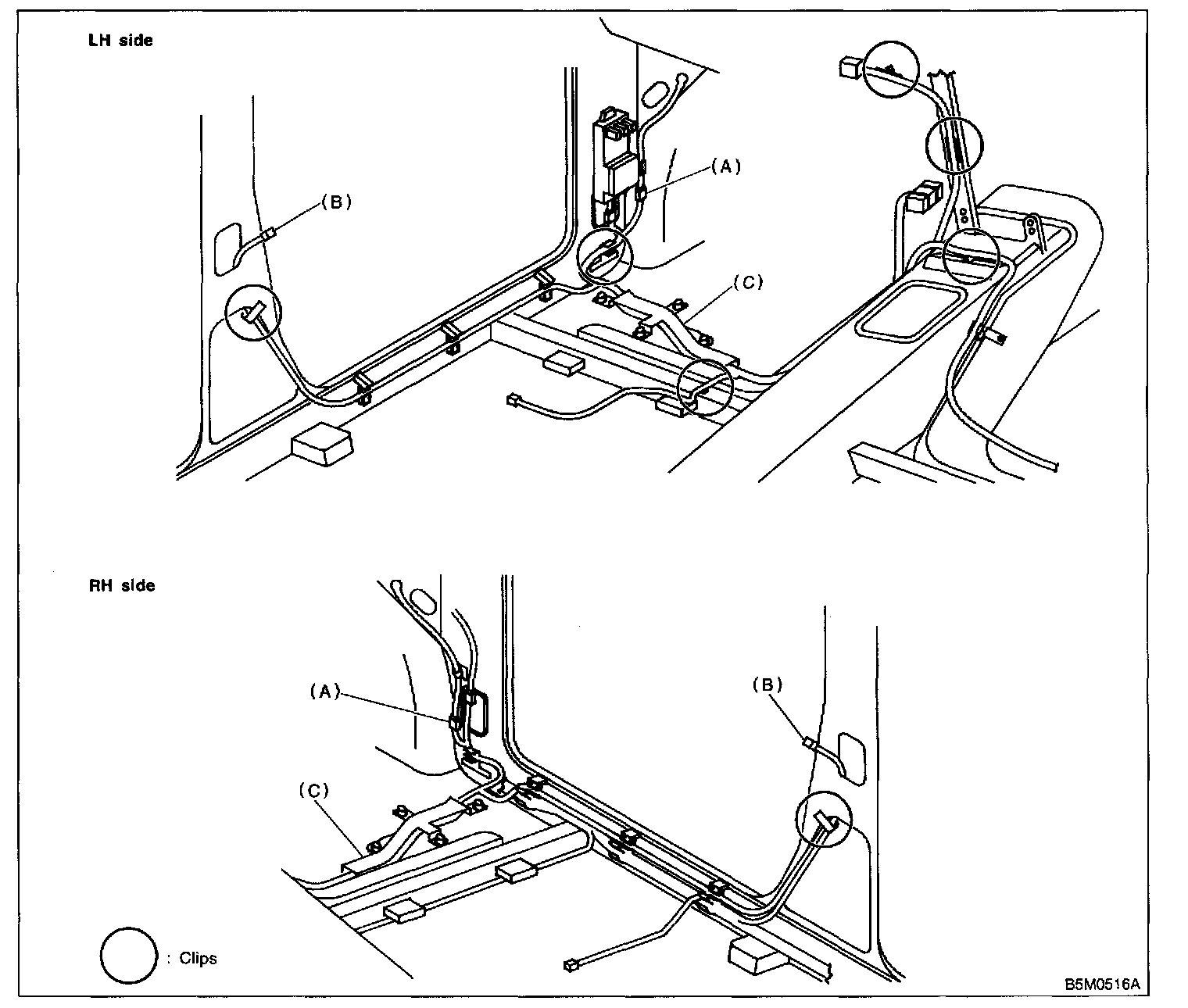 LH side

(A)

(B)

(C)

RH side

(A)

(B)

(C)

: Clips

B5M0516A