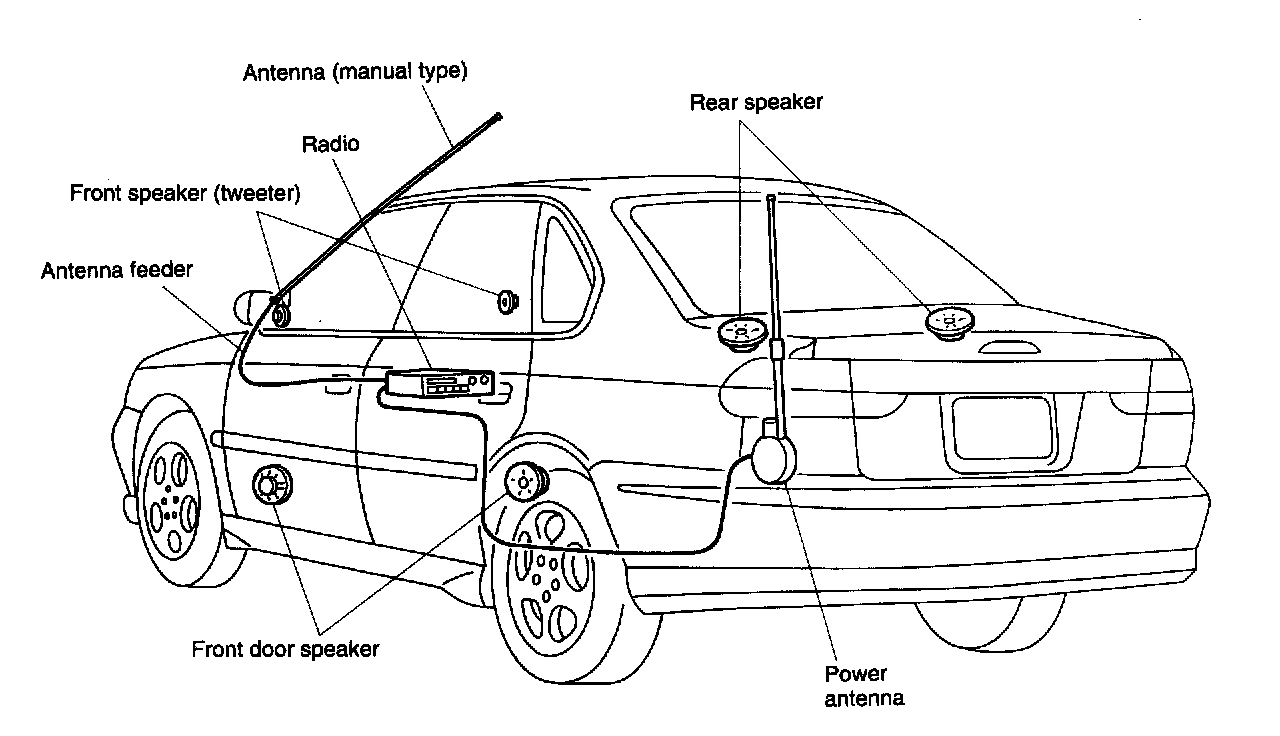 Antenna (manual type)

Rear speaker

Radio

Front speaker (tweeter)

Antenna feeder

Front door speaker

Power antenna