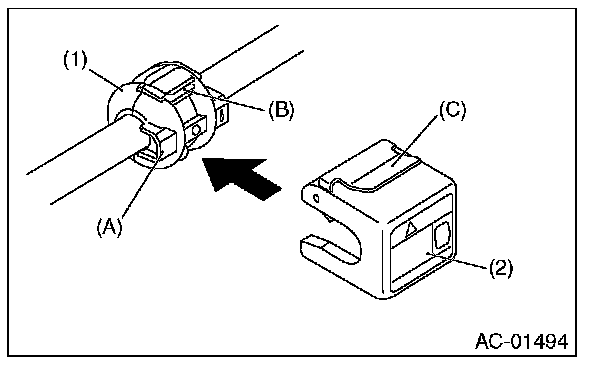 (1)
(B)
(C)
(A)
(2)
AC-01494