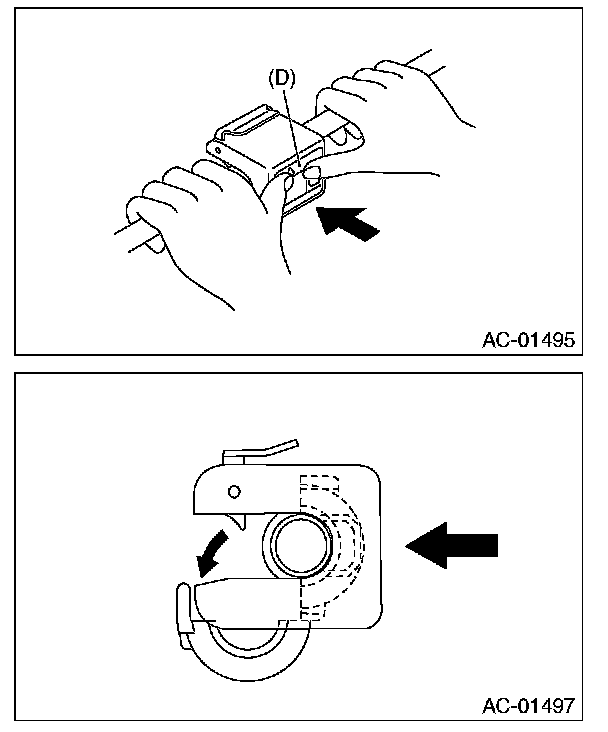 (D)

AC-01495

AC-01497