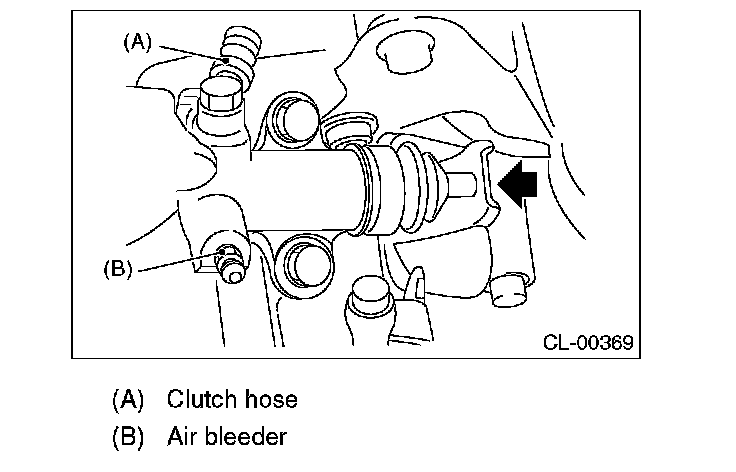 (A)

(B)

CL-00369

(A) Clutch hose
(B) Air bleeder