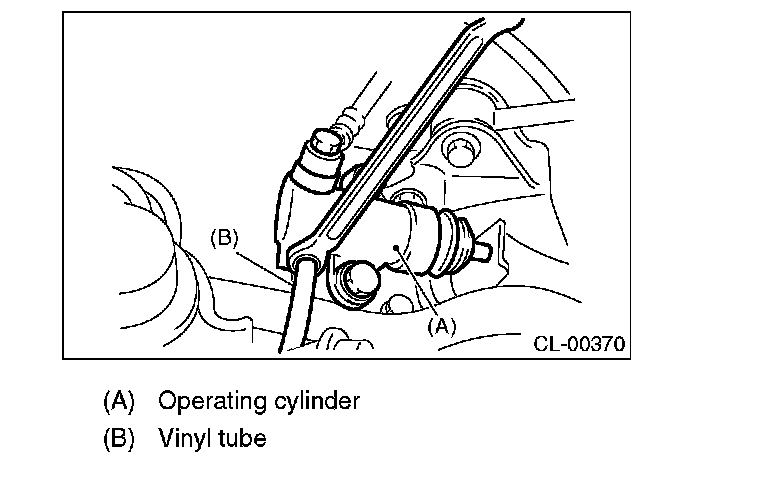 (B)

(A)

CL-00370

(A) Operating cylinder
(B) Vinyl tube