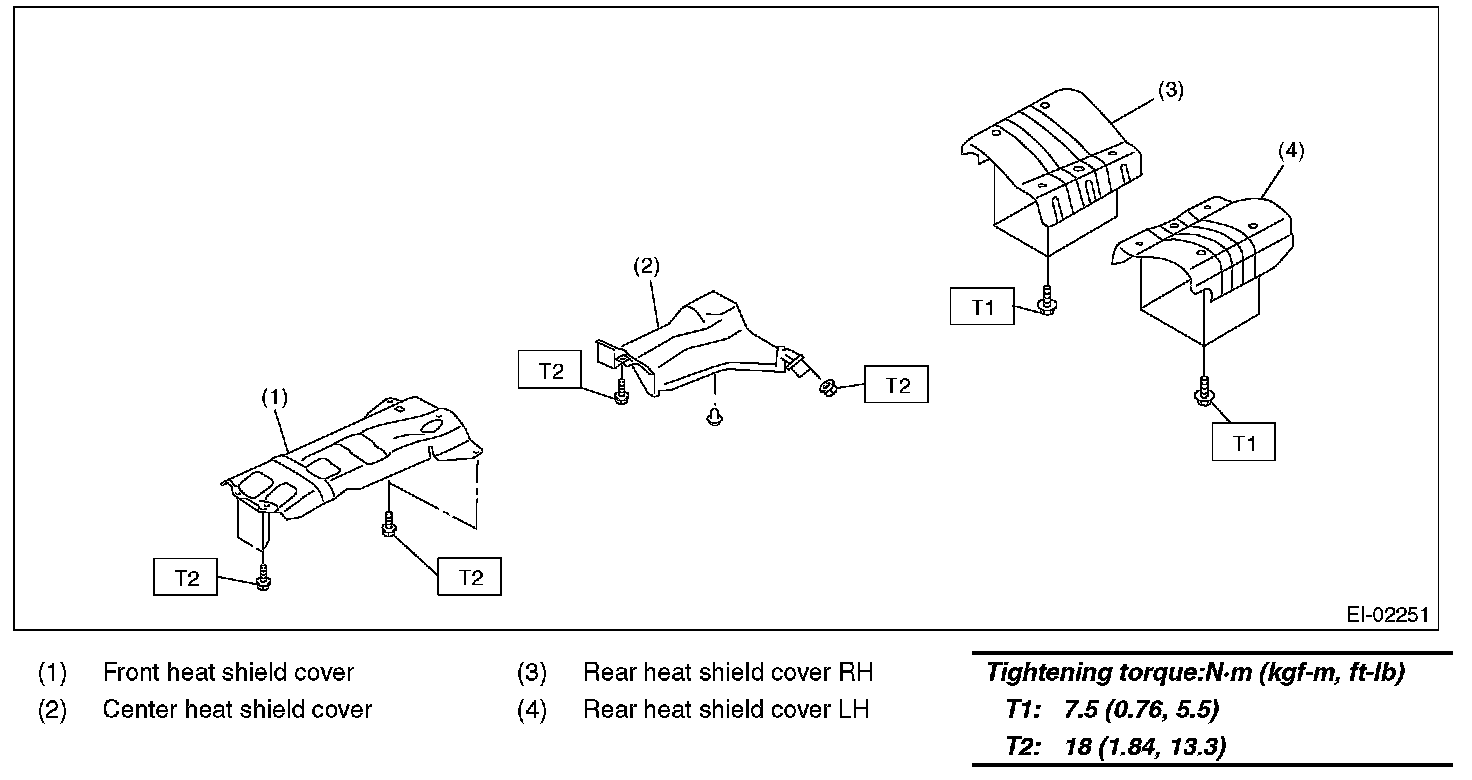 (3)
(4)
(2)
T1
T2
T2
(1)
T1
T2
T2
EI-02251

(1) Front heat shield cover
(2) Center heat shield cover

(3) Rear heat shield cover RH
(4) Rear heat shield cover LH

Tightening torque:N·m (kgf-m, ft-lb)
T1: 7.5 (0.76, 5.5)
T2: 18 (1.84, 13.3)