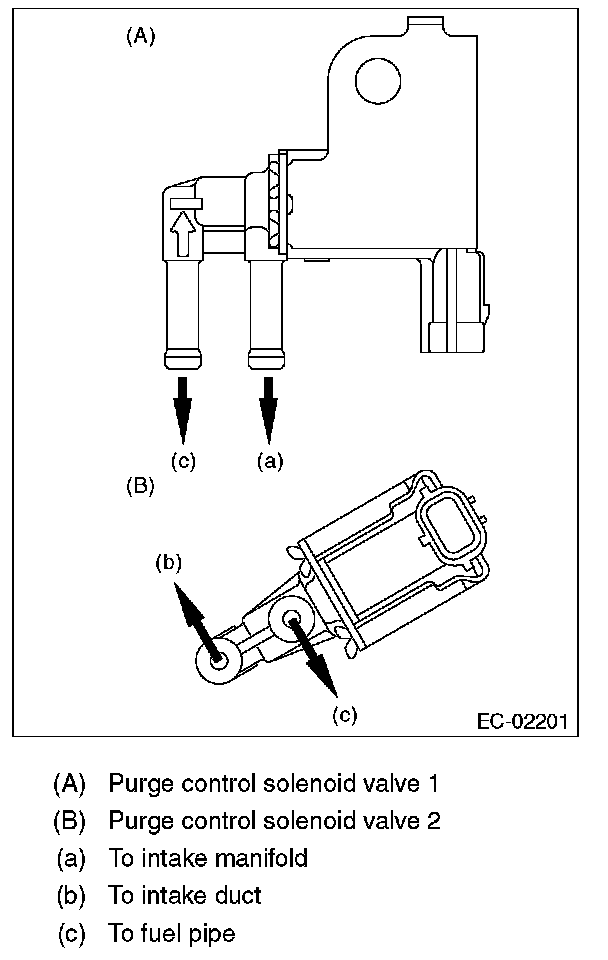 (A)

(c) (a)

(B)

(b)

(c)

EC-02201

(A) Purge control solenoid valve 1
(B) Purge control solenoid valve 2
(a) To intake manifold
(b) To intake duct
(c) To fuel pipe