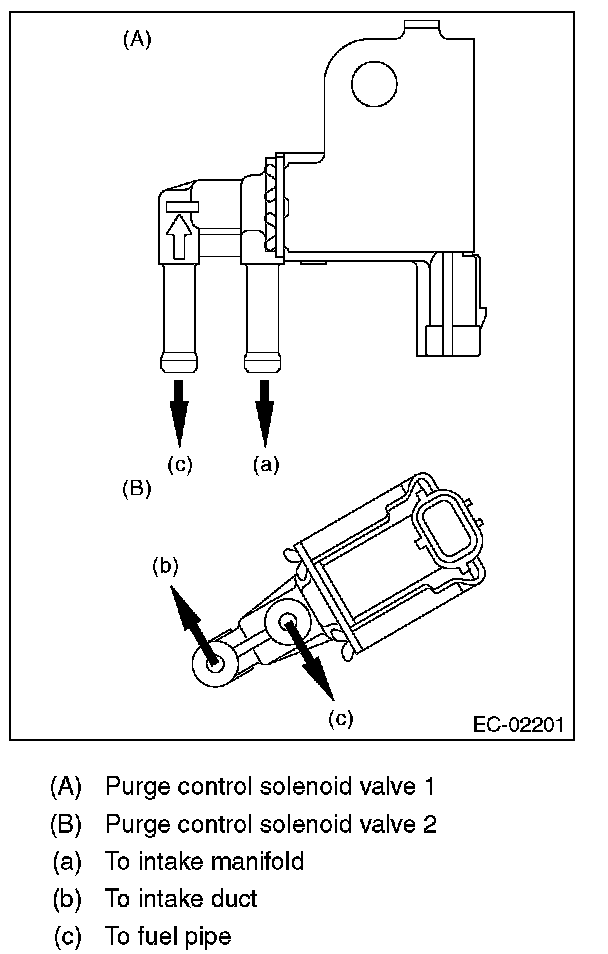 (A)

(c) (a)

(B)

(b)

(c)

EC-02201

(A) Purge control solenoid valve 1
(B) Purge control solenoid valve 2
(a) To intake manifold
(b) To intake duct
(c) To fuel pipe