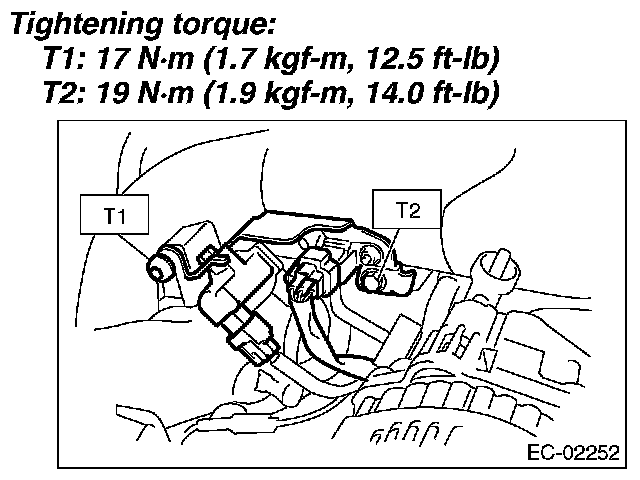 Tightening torque:
T1: 17 N·m (1.7 kgf-m, 12.5 ft-lb)
T2: 19 N·m (1.9 kgf-m, 14.0 ft-lb)

T1

T2

EC-02252