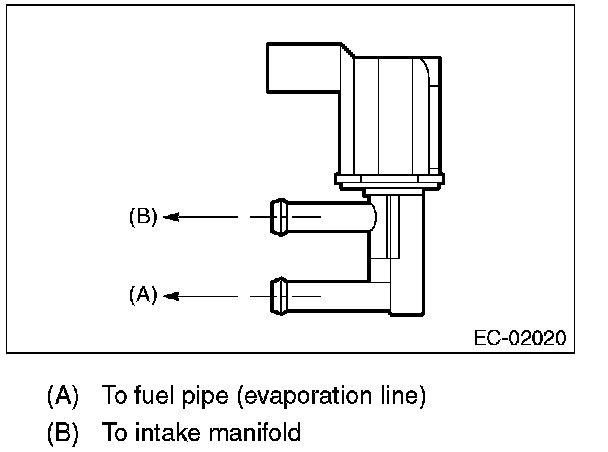 (B)

(A)

EC-02020

(A) To fuel pipe (evaporation line)

(B) To intake manifold