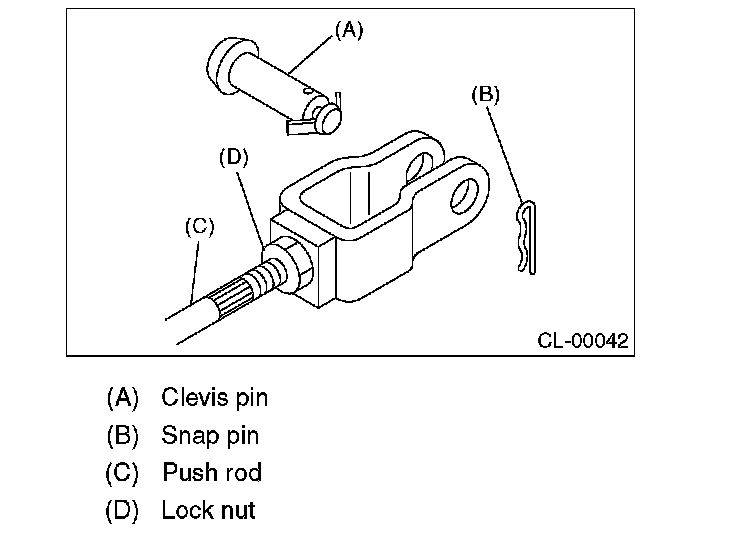 (A)
(B)
(D)
(C)
CL-00042

(A) Clevis pin
(B) Snap pin
(C) Push rod
(D) Lock nut