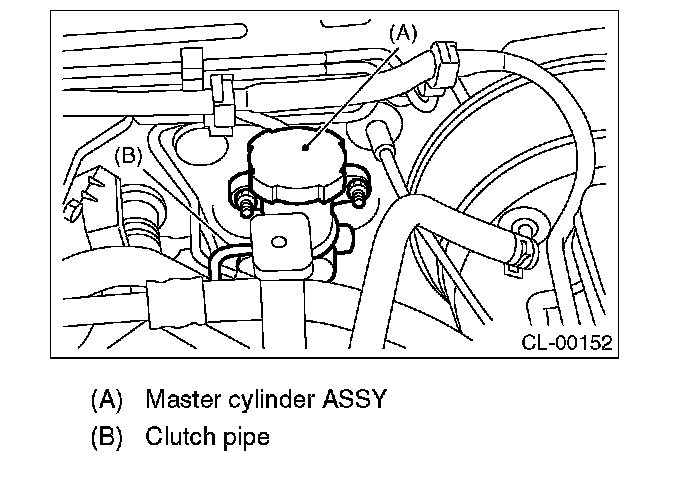 (A)
(B)
CL-00152

(A) Master cylinder ASSY
(B) Clutch pipe