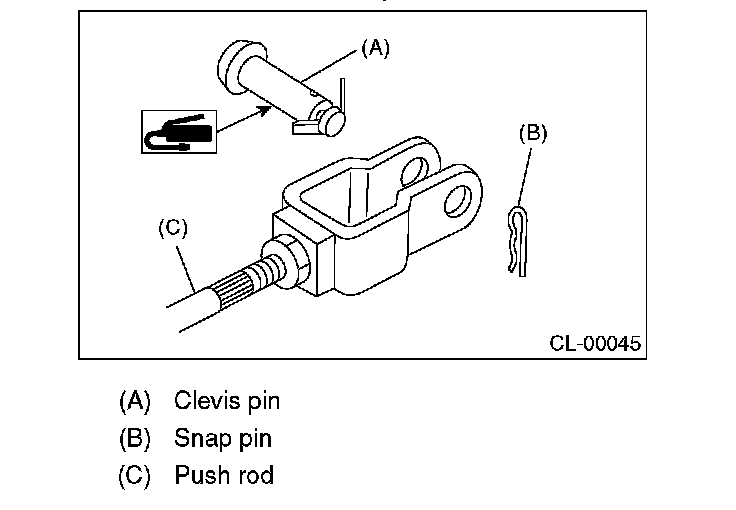 (A)

(B)

(C)

CL-00045

(A) Clevis pin

(B) Snap pin

(C) Push rod