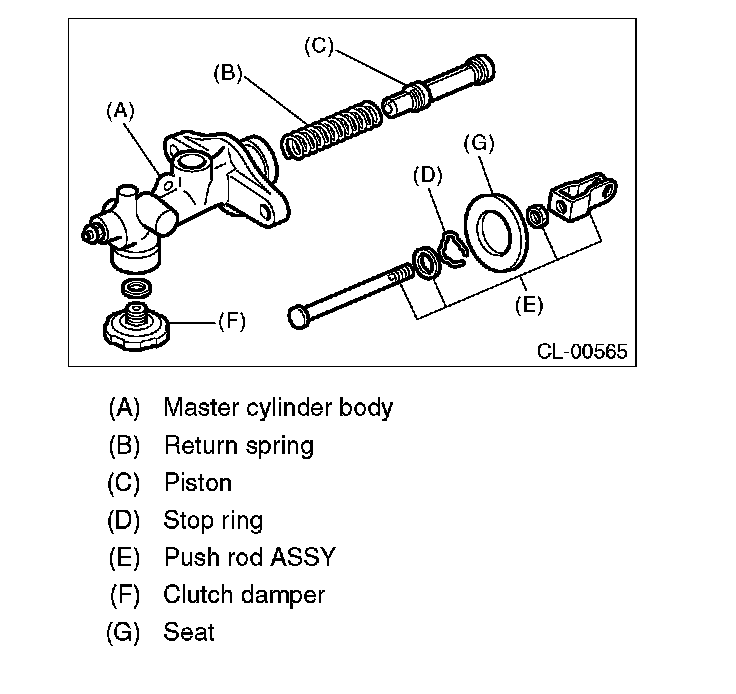 (C)
(B)
(A)
(G)
(D)
(E)
(F)
CL-00565

(A) Master cylinder body
(B) Return spring
(C) Piston
(D) Stop ring
(E) Push rod ASSY
(F) Clutch damper
(G) Seat