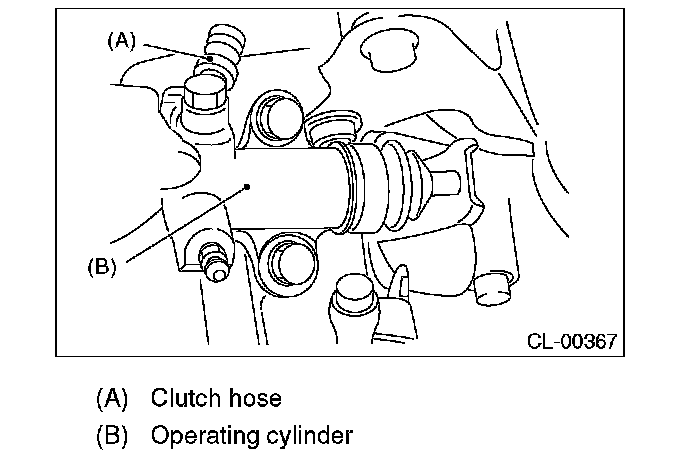 (A)

(B)

CL-00367

(A) Clutch hose

(B) Operating cylinder