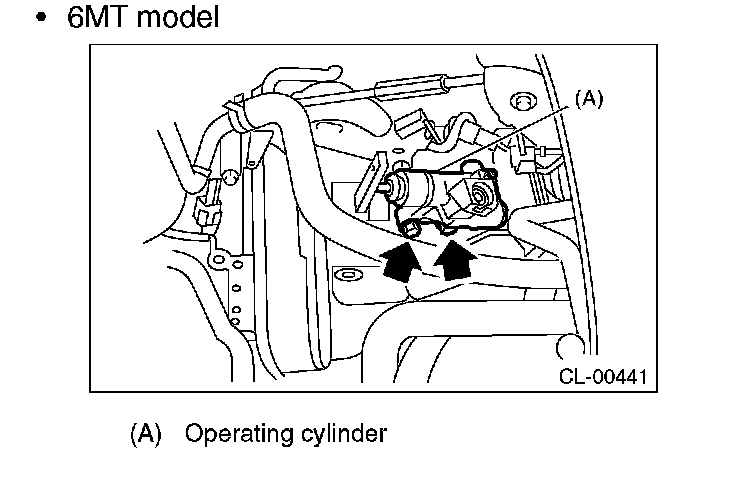 • 6MT model

(A)

CL-00441

(A) Operating cylinder