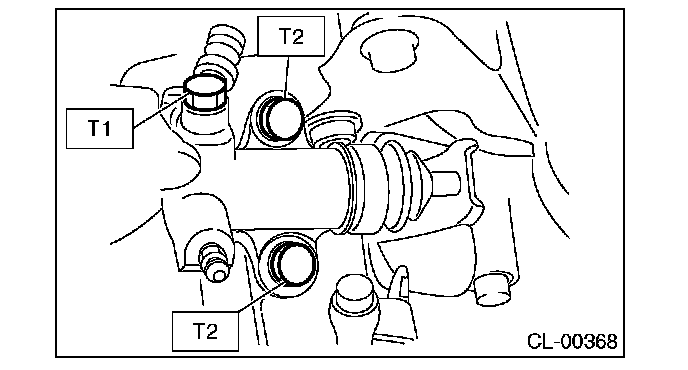 T2
T1
T2
CL-00368