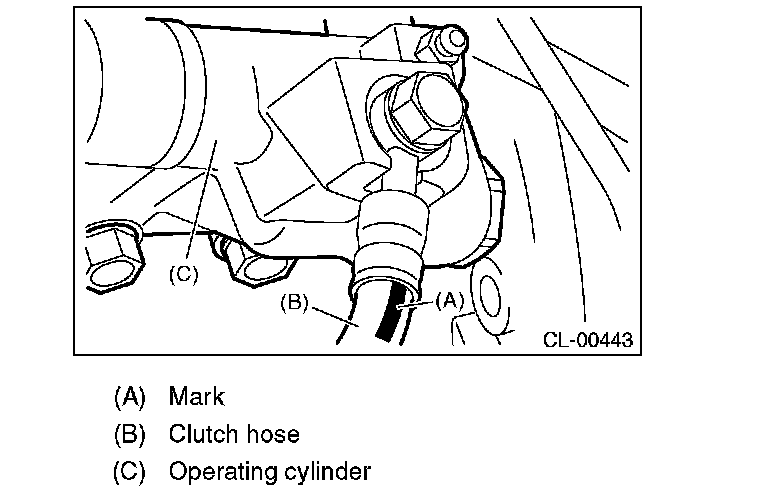 (C)
(B)
(A)
CL-00443

(A) Mark
(B) Clutch hose
(C) Operating cylinder