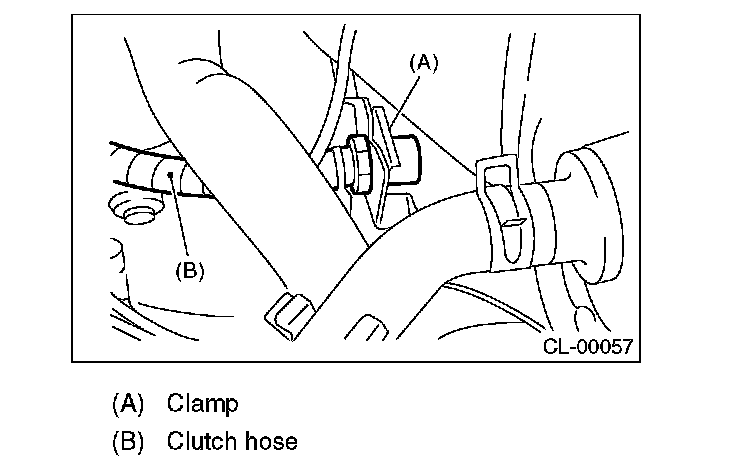 (A)

(B)

CL-00057

(A) Clamp

(B) Clutch hose