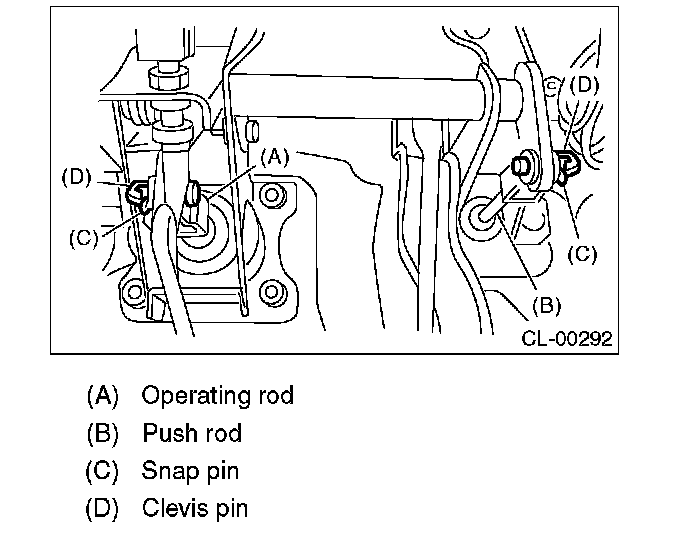 (D)

(A)

(D)

(C)

(C)

(B)

CL-00292

(A) Operating rod

(B) Push rod

(C) Snap pin

(D) Clevis pin