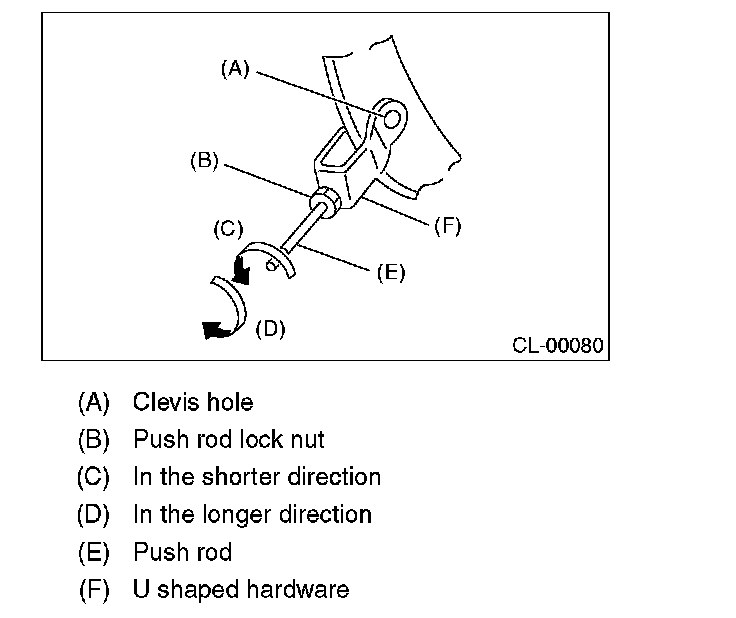 (A)
(B)
(C)
(F)
(E)
(D)
CL-00080

(A) Clevis hole
(B) Push rod lock nut
(C) In the shorter direction
(D) In the longer direction
(E) Push rod
(F) U shaped hardware