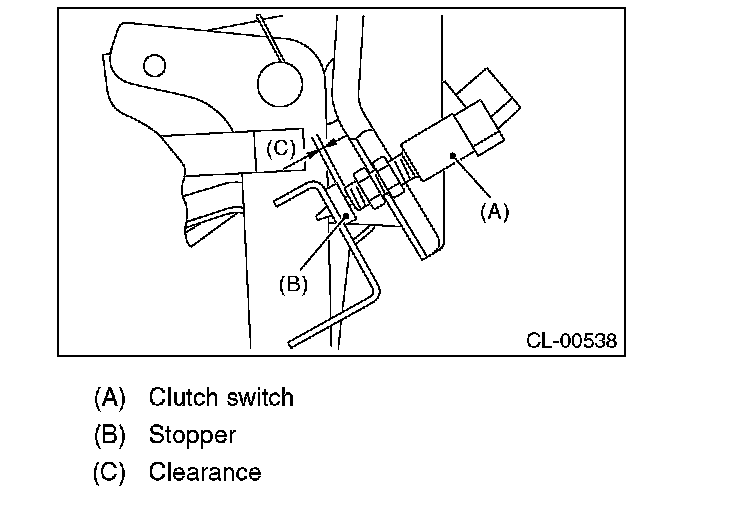 (C)

(A)

(B)

CL-00538

(A) Clutch switch
(B) Stopper
(C) Clearance