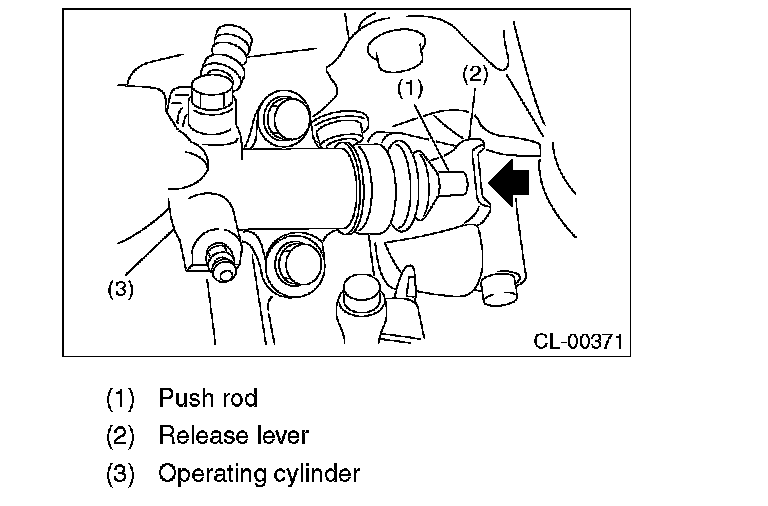 (1)
(2)
(3)
CL-00371

(1) Push rod
(2) Release lever
(3) Operating cylinder