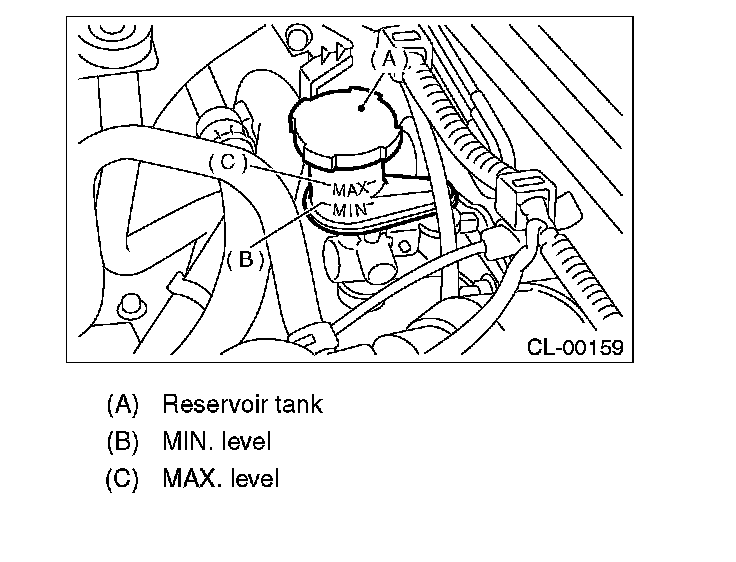 (A)

(C)

MAX

MIN

(B)

CL-00159

(A) Reservoir tank

(B) MIN. level

(C) MAX. level