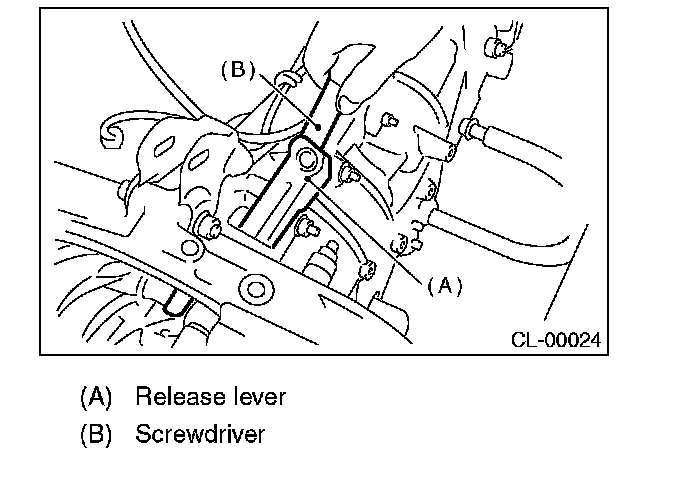 (B)

(A)

CL-00024

(A) Release lever

(B) Screwdriver