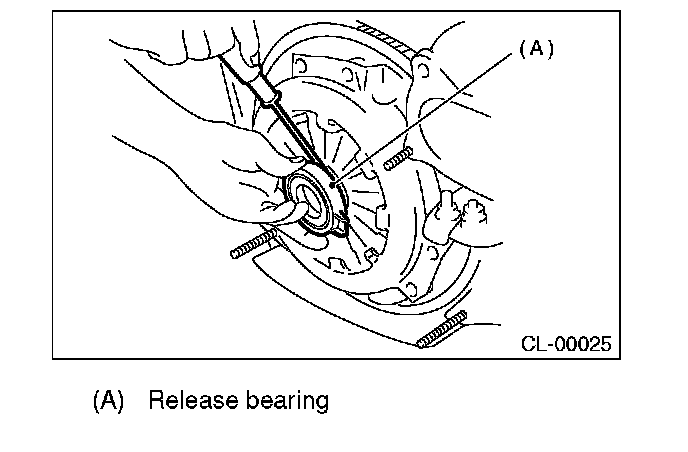 (A)

CL-00025

(A) Release bearing