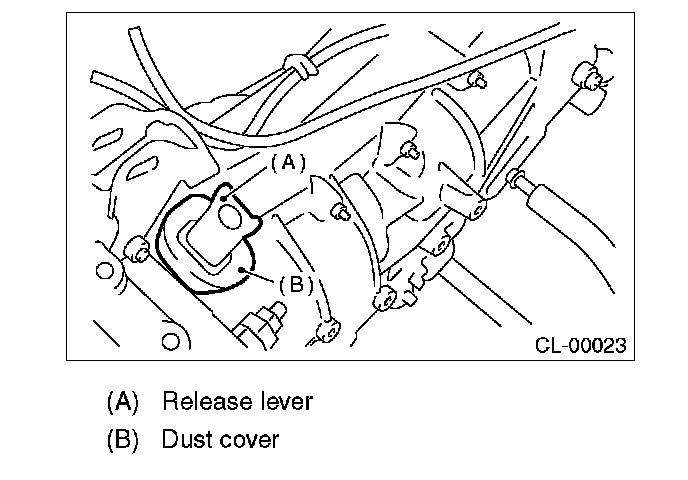 (A)

(B)

CL-00023

(A) Release lever

(B) Dust cover