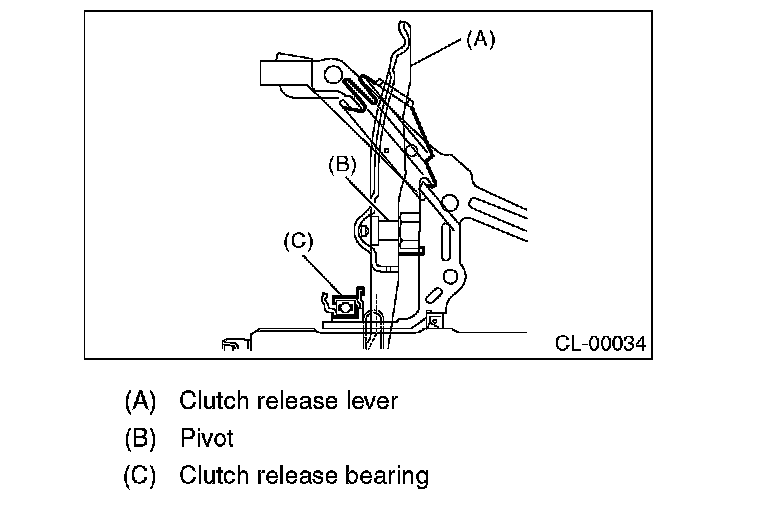 (A)

(B)

(C)

CL-00034

(A) Clutch release lever

(B) Pivot

(C) Clutch release bearing