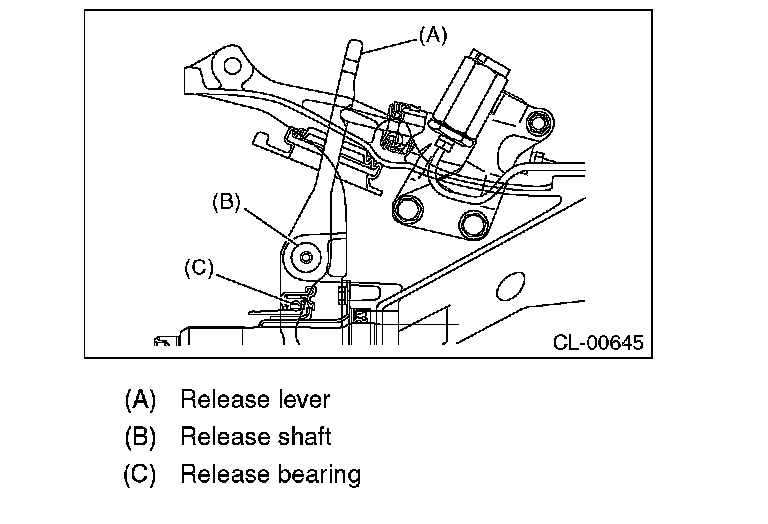 (A)

(B)

(C)

CL-00645

(A) Release lever
(B) Release shaft
(C) Release bearing