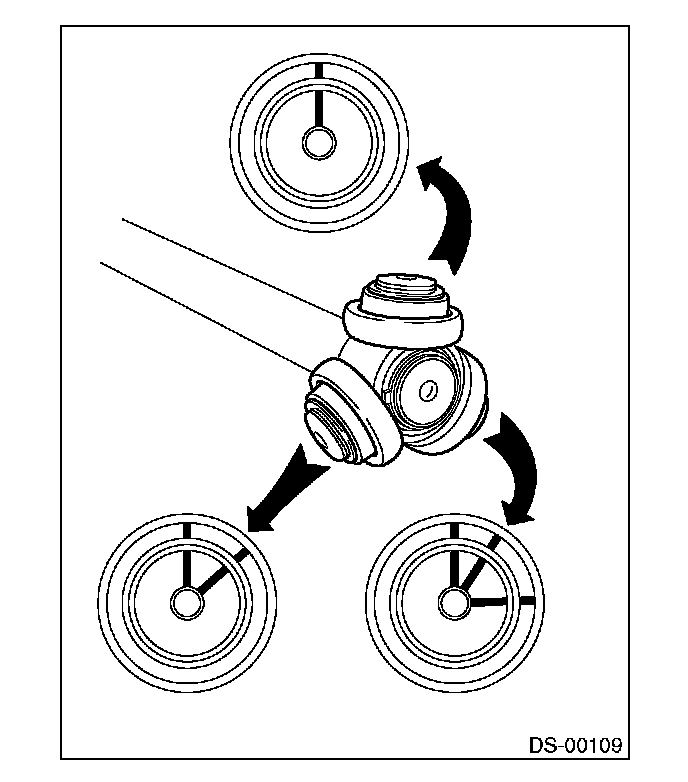 DS-00109