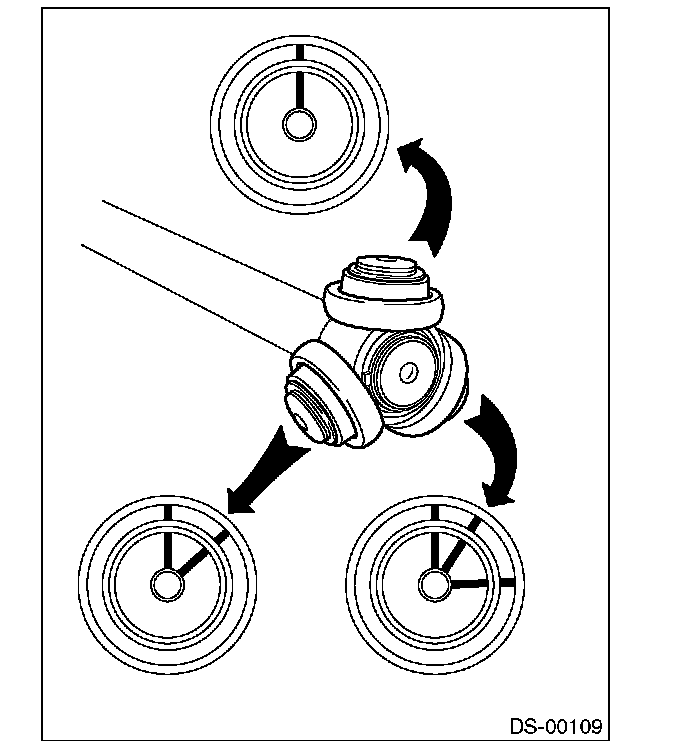 DS-00109