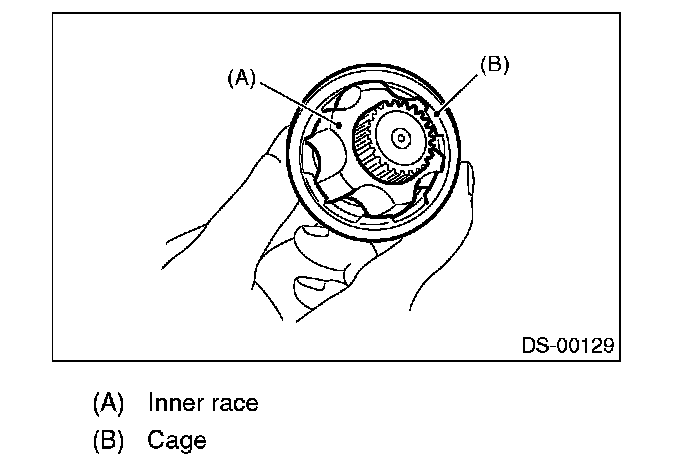 (A)

(B)

DS-00129

(A) Inner race

(B) Cage