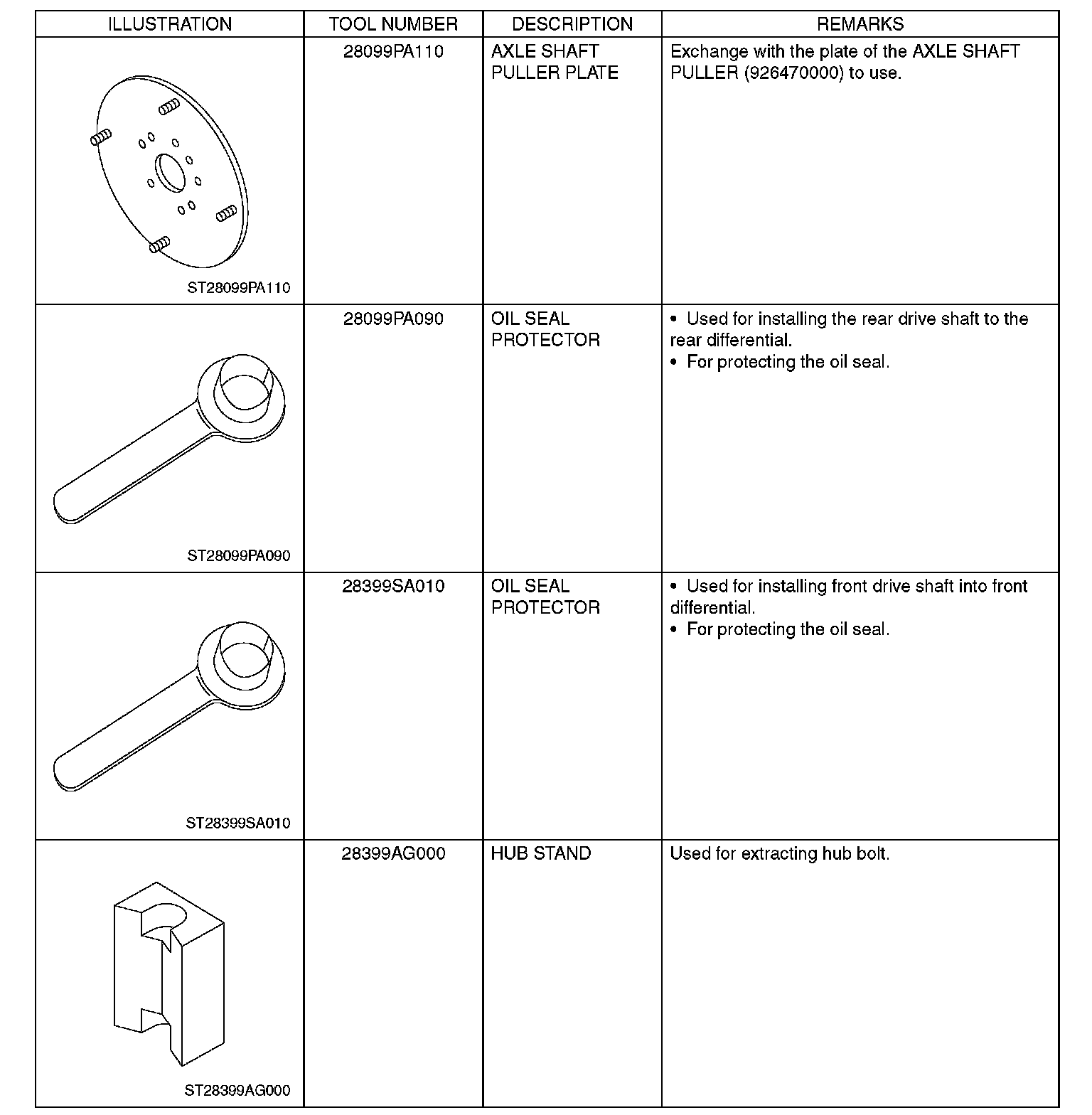 | ILLUSTRATION | TOOL NUMBER | DESCRIPTION | REMARKS |
|---|---|---|---|
| ST28099PA110 | 28099PA110 | AXLE SHAFT PULLER PLATE | Exchange with the plate of the AXLE SHAFT PULLER (926470000) to use. |
| ST28099PA090 | 28099PA090 | OIL SEAL PROTECTOR | • Used for installing the rear drive shaft to the rear differential. • For protecting the oil seal. |
| ST28399SA010 | 28399SA010 | OIL SEAL PROTECTOR | • Used for installing front drive shaft into front differential. • For protecting the oil seal. |
| ST28399AG000 | 28399AG000 | HUB STAND | Used for extracting hub bolt. |