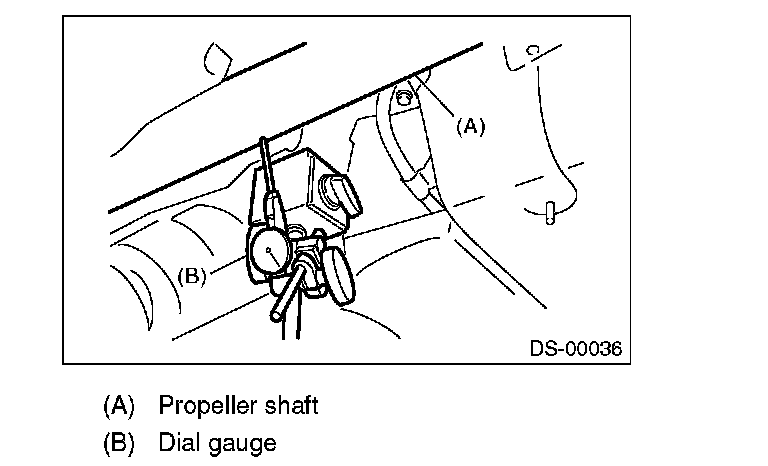 (A)

(B)

DS-00036

(A) Propeller shaft

(B) Dial gauge