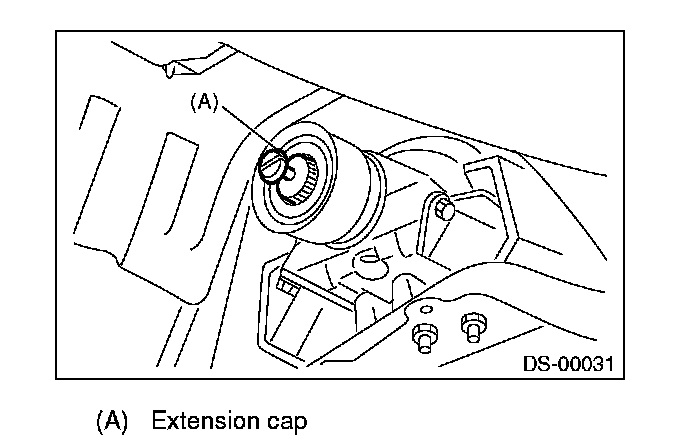 (A)

DS-00031

(A) Extension cap