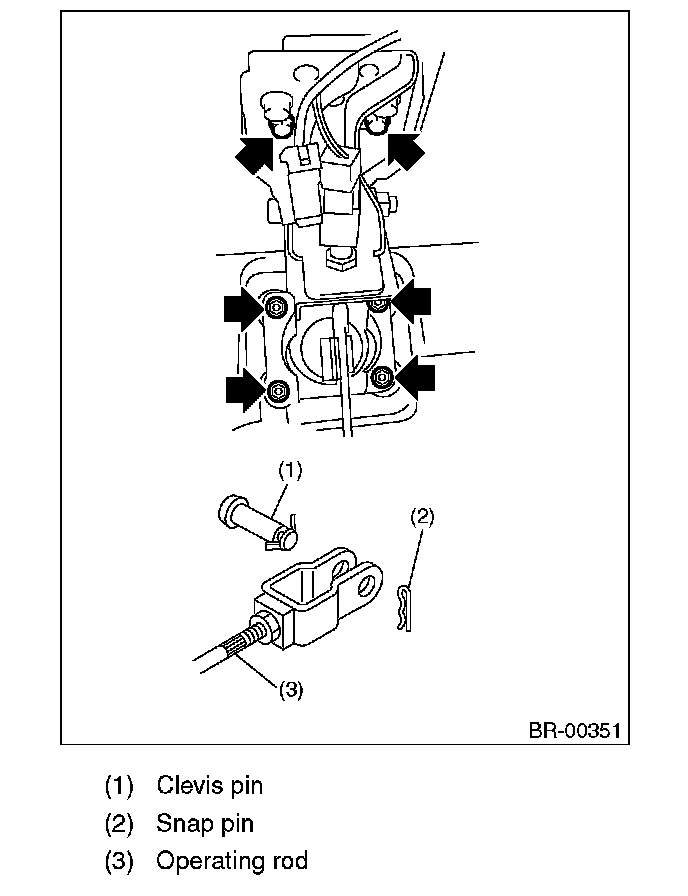 (1)

(2)

(3)

BR-00351

(1) Clevis pin

(2) Snap pin

(3) Operating rod