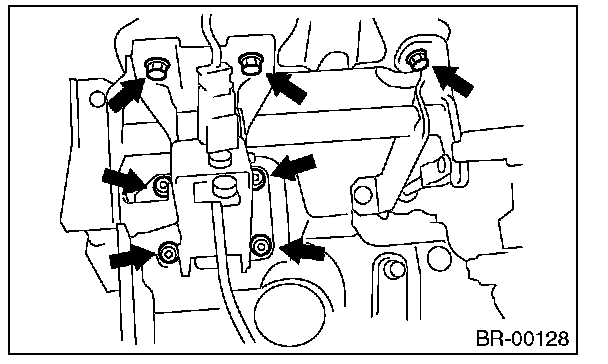 BR-00128