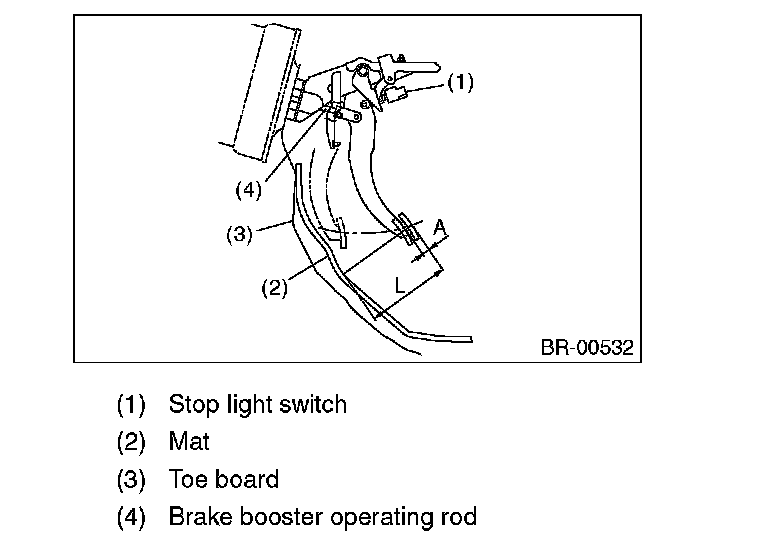 (1)
(4)
(3)
A
(2)
L
BR-00532

(1) Stop light switch
(2) Mat
(3) Toe board
(4) Brake booster operating rod