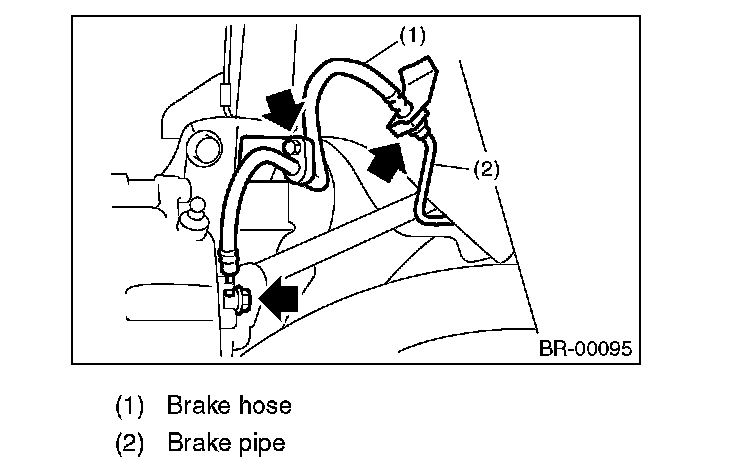 (1)

(2)

BR-00095

(1) Brake hose

(2) Brake pipe