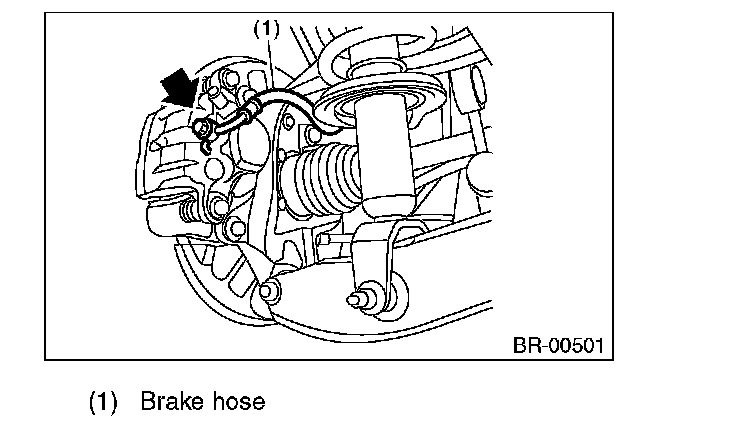 (1)

BR-00501

(1) Brake hose