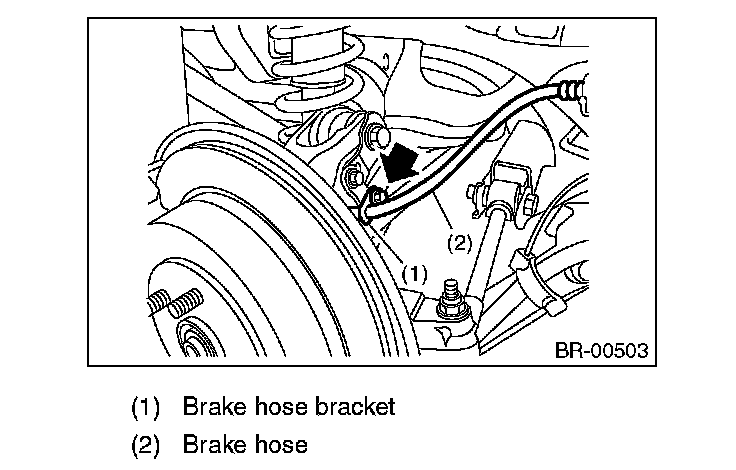 (2)
(1)
BR-00503

(1) Brake hose bracket
(2) Brake hose