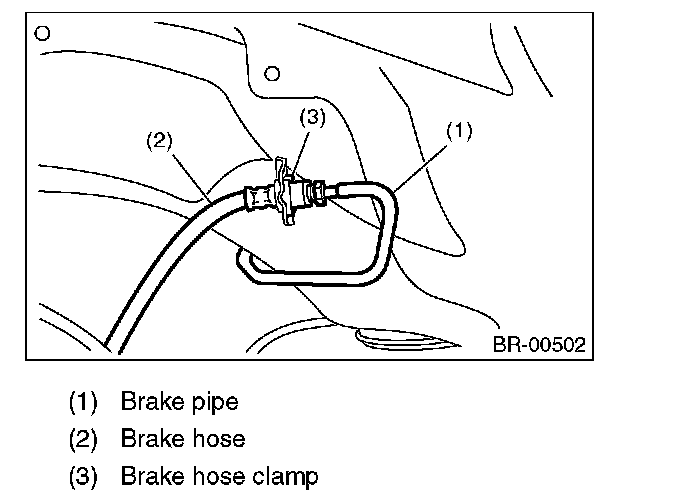 (3)
(2)
(1)
BR-00502

(1) Brake pipe
(2) Brake hose
(3) Brake hose clamp